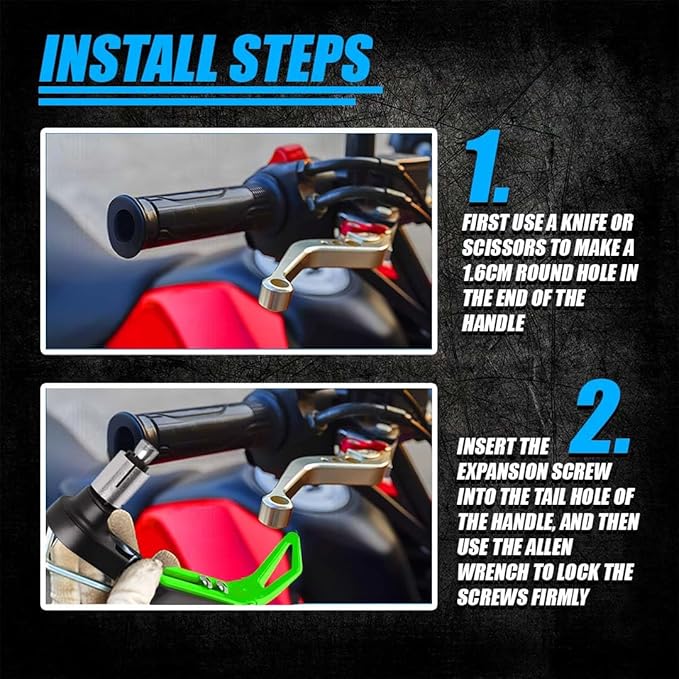 INSTALL STEPS

1.

FIRST USE A KNIFE OR SCISSORS TO MAKE A 1.6CM ROUND HOLE IN THE END OF THE HANDLE

2.

INSERT THE EXPANSION SCREW INTO THE TAIL HOLE OF THE HANDLE, AND THEN USE THE ALLEN WRENCH TO LOCK THE SCREWS FIRMLY