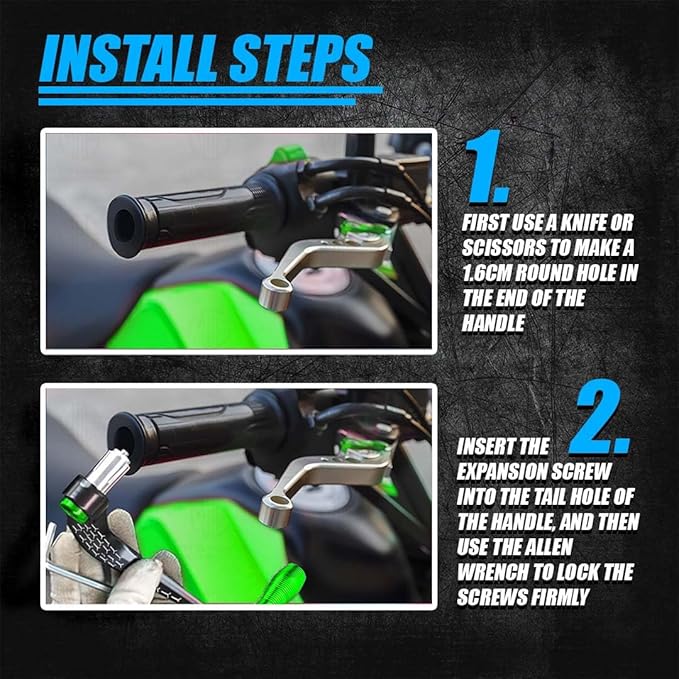 INSTALL STEPS

1.

FIRST USE A KNIFE OR SCISSORS TO MAKE A 1.6CM ROUND HOLE IN THE END OF THE HANDLE

2.

INSERT THE EXPANSION SCREW INTO THE TAIL HOLE OF THE HANDLE, AND THEN USE THE ALLEN WRENCH TO LOCK THE SCREWS FIRMLY