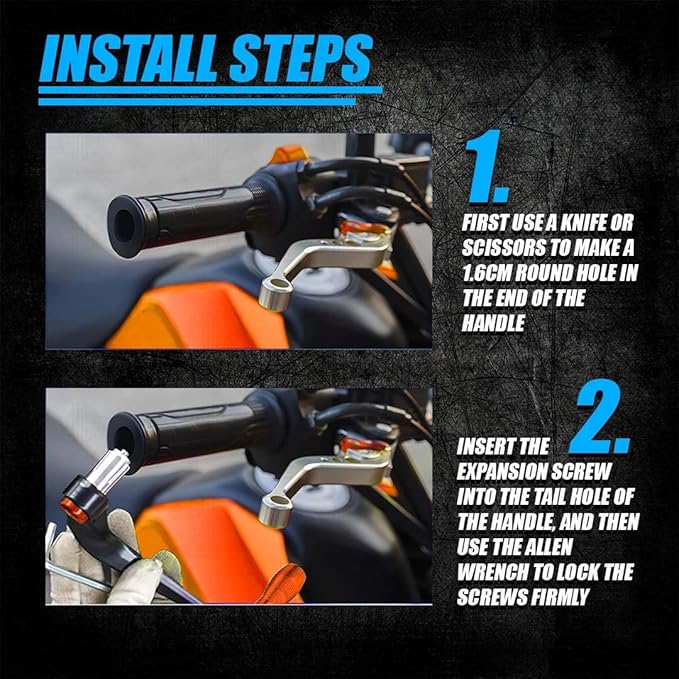 INSTALL STEPS

1.

FIRST USE A KNIFE OR SCISSORS TO MAKE A 1.6CM ROUND HOLE IN THE END OF THE HANDLE

2.

INSERT THE EXPANSION SCREW INTO THE TAIL HOLE OF THE HANDLE, AND THEN USE THE ALLEN WRENCH TO LOCK THE SCREWS FIRMLY