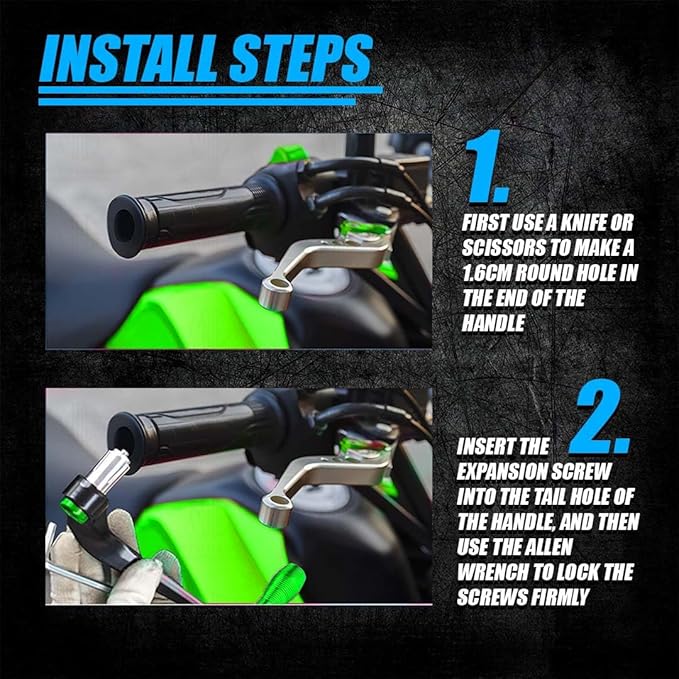 INSTALL STEPS

1.

FIRST USE A KNIFE OR SCISSORS TO MAKE A 1.6CM ROUND HOLE IN THE END OF THE HANDLE

2.

INSERT THE EXPANSION SCREW INTO THE TAIL HOLE OF THE HANDLE, AND THEN USE THE ALLEN WRENCH TO LOCK THE SCREWS FIRMLY