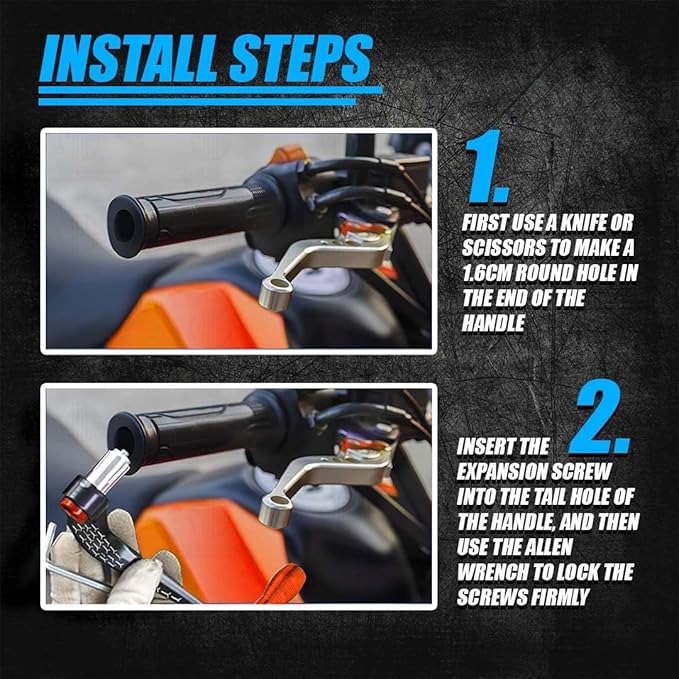 INSTALL STEPS

1.

FIRST USE A KNIFE OR SCISSORS TO MAKE A 1.6CM ROUND HOLE IN THE END OF THE HANDLE

2.

INSERT THE EXPANSION SCREW INTO THE TAIL HOLE OF THE HANDLE, AND THEN USE THE ALLEN WRENCH TO LOCK THE SCREWS FIRMLY