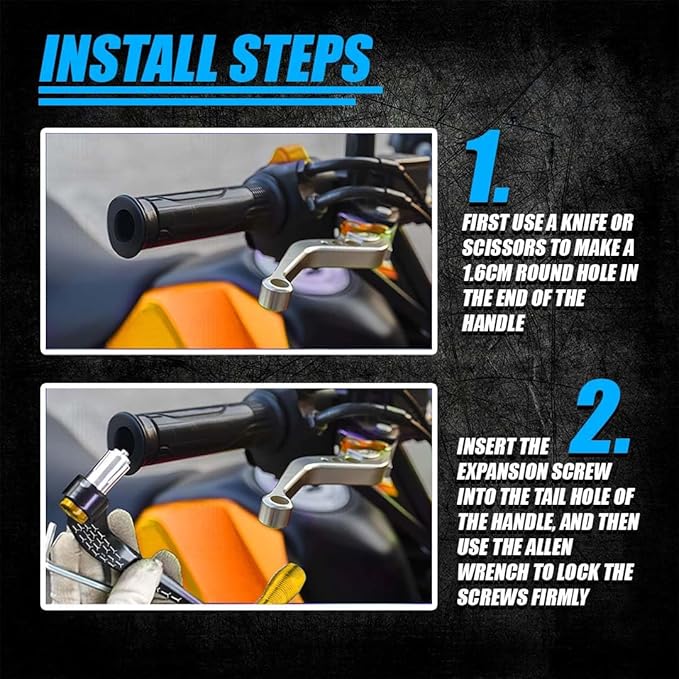 INSTALL STEPS

1.

FIRST USE A KNIFE OR SCISSORS TO MAKE A 1.6CM ROUND HOLE IN THE END OF THE HANDLE

2.

INSERT THE EXPANSION SCREW INTO THE TAIL HOLE OF THE HANDLE, AND THEN USE THE ALLEN WRENCH TO LOCK THE SCREWS FIRMLY