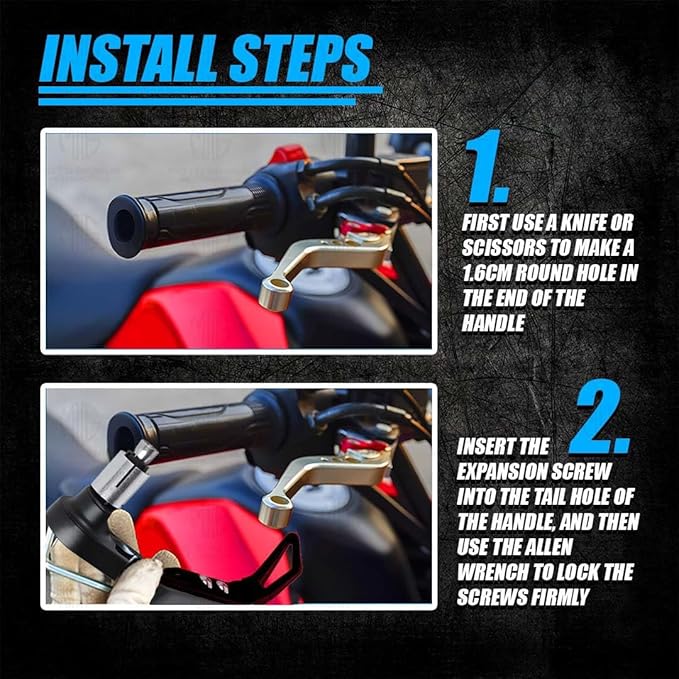 INSTALL STEPS

1.

FIRST USE A KNIFE OR SCISSORS TO MAKE A 1.6CM ROUND HOLE IN THE END OF THE HANDLE

2.

INSERT THE EXPANSION SCREW INTO THE TAIL HOLE OF THE HANDLE, AND THEN USE THE ALLEN WRENCH TO LOCK THE SCREWS FIRMLY