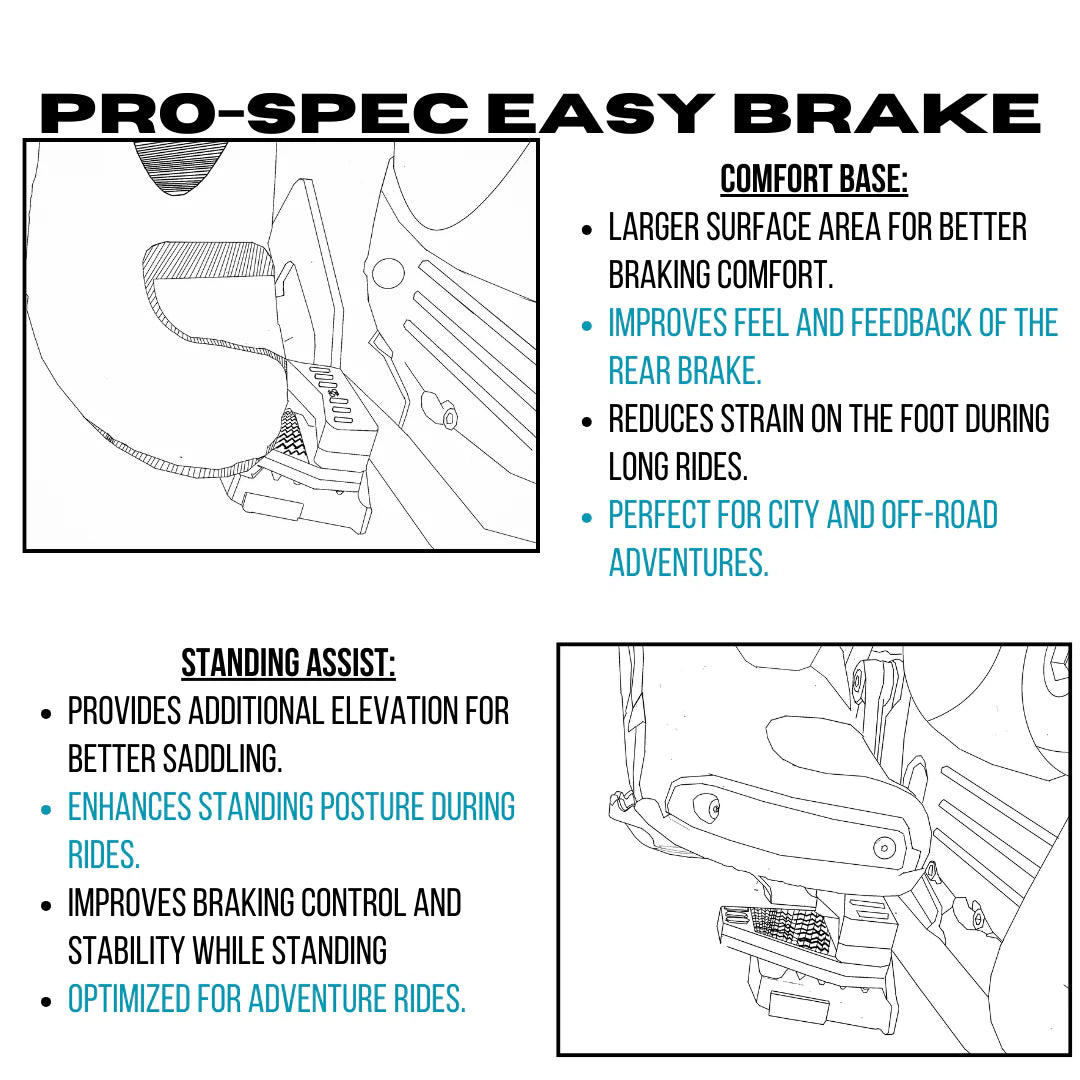 PRO-SPEC EASY BRAKE

COMFORT BASE:

- LARGER SURFACE AREA FOR BETTER BRAKING COMFORT.
- IMPROVES FEEL AND FEEDBACK OF THE REAR BRAKE.
- REDUCES STRAIN ON THE FOOT DURING LONG RIDES.
- PERFECT FOR CITY AND OFF-ROAD ADVENTURES.

STANDING ASSIST:

- PROVIDES ADDITIONAL ELEVATION FOR BETTER SADDLING.
- ENHANCES STANDING POSTURE DURING RIDES.
- IMPROVES BRAKING CONTROL AND STABILITY WHILE STANDING
- OPTIMIZED FOR ADVENTURE RIDES.