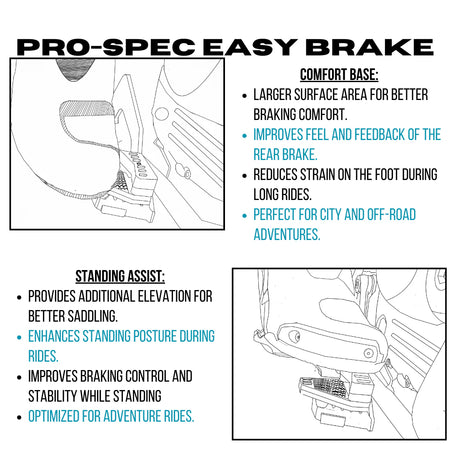 PRO-SPEC EASY BRAKE

COMFORT BASE:

- LARGER SURFACE AREA FOR BETTER BRAKING COMFORT.
- IMPROVES FEEL AND FEEDBACK OF THE REAR BRAKE.
- REDUCES STRAIN ON THE FOOT DURING LONG RIDES.
- PERFECT FOR CITY AND OFF-ROAD ADVENTURES.

STANDING ASSIST:

- PROVIDES ADDITIONAL ELEVATION FOR BETTER SADDLING.
- ENHANCES STANDING POSTURE DURING RIDES.
- IMPROVES BRAKING CONTROL AND STABILITY WHILE STANDING
- OPTIMIZED FOR ADVENTURE RIDES.