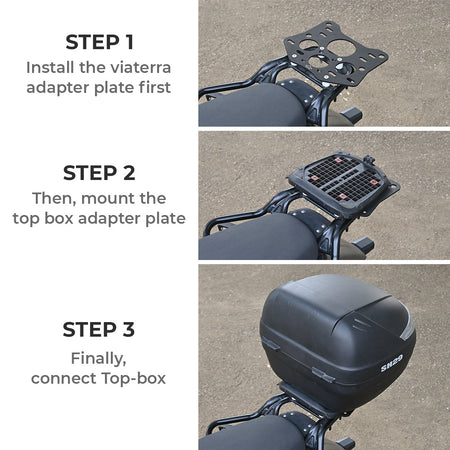 STEP 1
Install the viaterra adapter plate first

STEP 2
Then, mount the top box adapter plate

STEP 3
Finally, connect Top-box

SH29