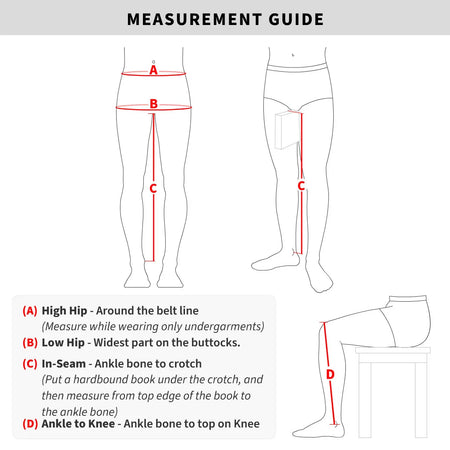 MEASUREMENT GUIDE

A

B

C

C

D

(A) High Hip - Around the belt line
(Measure while wearing only undergarments)

(B) Low Hip - Widest part on the buttocks.

(C) In-Seam - Ankle bone to crotch
(Put a hardbound book under the crotch, and then measure from top edge of the book to the ankle bone)

(D) Ankle to Knee - Ankle bone to top on Knee