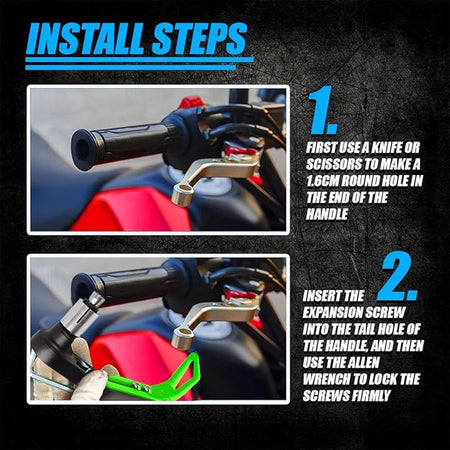 INSTALL STEPS

1.

FIRST USE A KNIFE OR SCISSORS TO MAKE A 1.6CM ROUND HOLE IN THE END OF THE HANDLE

2.

INSERT THE EXPANSION SCREW INTO THE TAIL HOLE OF THE HANDLE, AND THEN USE THE ALLEN WRENCH TO LOCK THE SCREWS FIRMLY