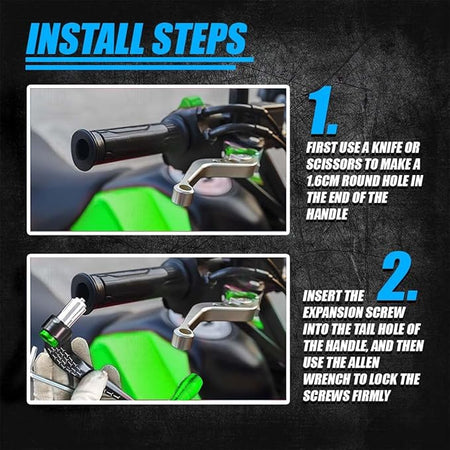 INSTALL STEPS

1.

FIRST USE A KNIFE OR SCISSORS TO MAKE A 1.6CM ROUND HOLE IN THE END OF THE HANDLE

2.

INSERT THE EXPANSION SCREW INTO THE TAIL HOLE OF THE HANDLE, AND THEN USE THE ALLEN WRENCH TO LOCK THE SCREWS FIRMLY