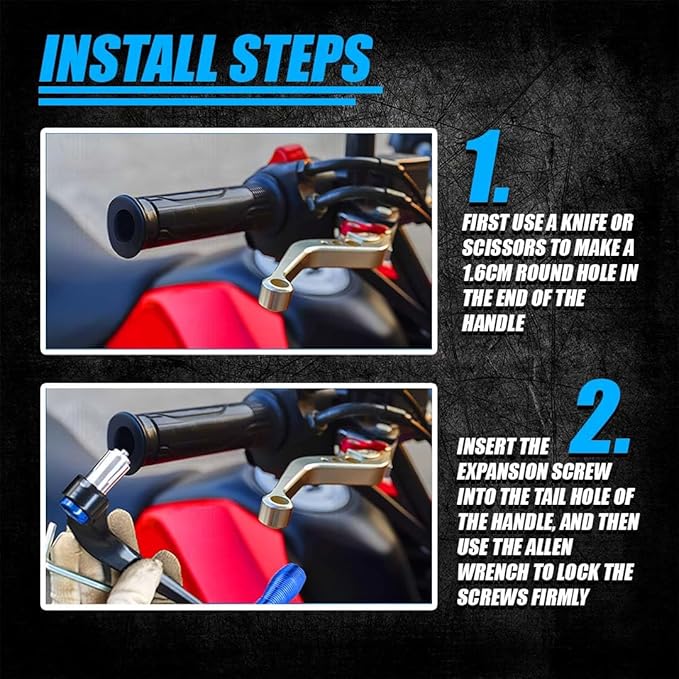 INSTALL STEPS

1.

FIRST USE A KNIFE OR SCISSORS TO MAKE A 1.6CM ROUND HOLE IN THE END OF THE HANDLE

2.

INSERT THE EXPANSION SCREW INTO THE TAIL HOLE OF THE HANDLE, AND THEN USE THE ALLEN WRENCH TO LOCK THE SCREWS FIRMLY