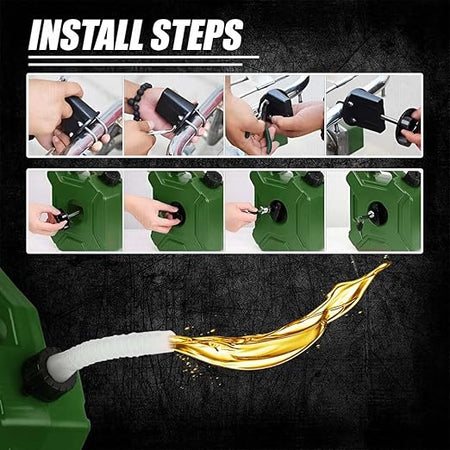 INSTALL STEPS