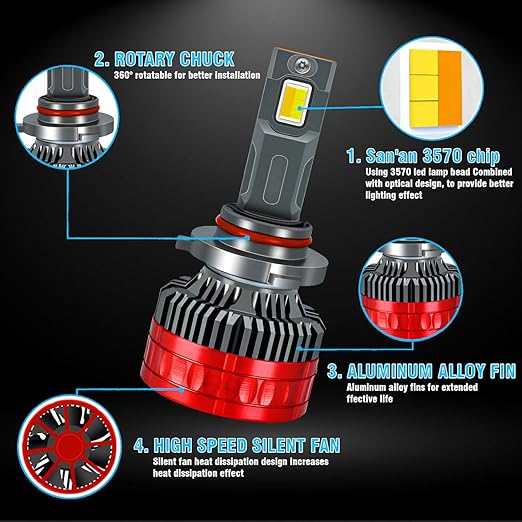 2. ROTARY CHUCK
360° rotatable for better installation

1. San'an 3570 chip
Using 3570 led lamp bead Combined with optical design, to provide better lighting effect

3. ALUMINUM ALLOY FIN
Aluminum alloy fins for extended ffective life

4. HIGH SPEED SILENT FAN
Silent fan heat dissipation design increases heat dissipation effect