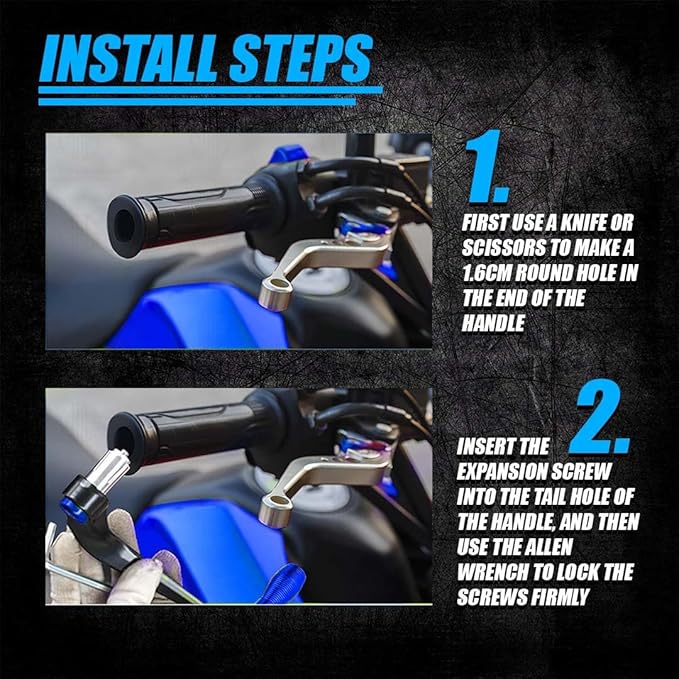 INSTALL STEPS

1.

FIRST USE A KNIFE OR SCISSORS TO MAKE A 1.6CM ROUND HOLE IN THE END OF THE HANDLE

2.

INSERT THE EXPANSION SCREW INTO THE TAIL HOLE OF THE HANDLE, AND THEN USE THE ALLEN WRENCH TO LOCK THE SCREWS FIRMLY