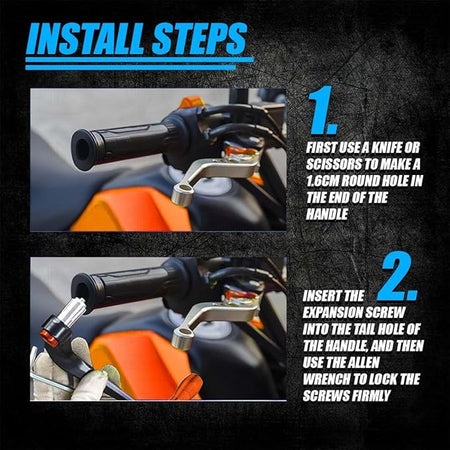 INSTALL STEPS

1.

FIRST USE A KNIFE OR SCISSORS TO MAKE A 1.6CM ROUND HOLE IN THE END OF THE HANDLE

2.

INSERT THE EXPANSION SCREW INTO THE TAIL HOLE OF THE HANDLE, AND THEN USE THE ALLEN WRENCH TO LOCK THE SCREWS FIRMLY