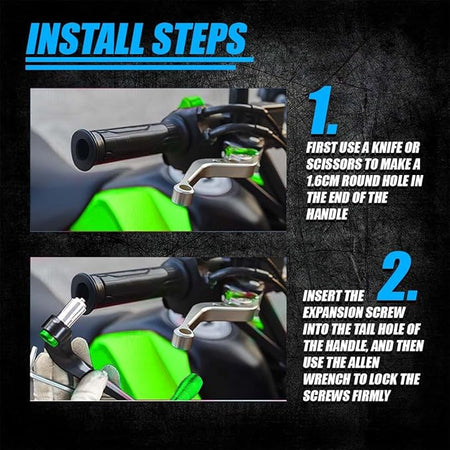 INSTALL STEPS

1.

FIRST USE A KNIFE OR SCISSORS TO MAKE A 1.6CM ROUND HOLE IN THE END OF THE HANDLE

2.

INSERT THE EXPANSION SCREW INTO THE TAIL HOLE OF THE HANDLE, AND THEN USE THE ALLEN WRENCH TO LOCK THE SCREWS FIRMLY