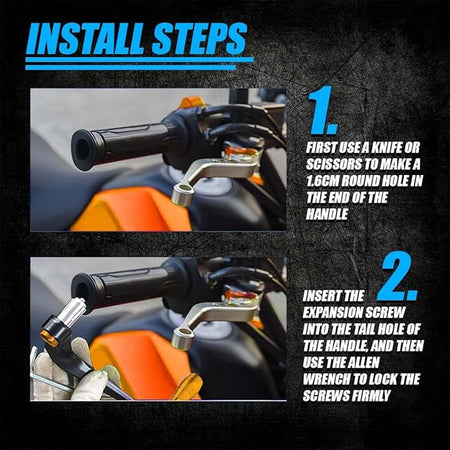 INSTALL STEPS

1.

FIRST USE A KNIFE OR SCISSORS TO MAKE A 1.6CM ROUND HOLE IN THE END OF THE HANDLE

2.

INSERT THE EXPANSION SCREW INTO THE TAIL HOLE OF THE HANDLE, AND THEN USE THE ALLEN WRENCH TO LOCK THE SCREWS FIRMLY