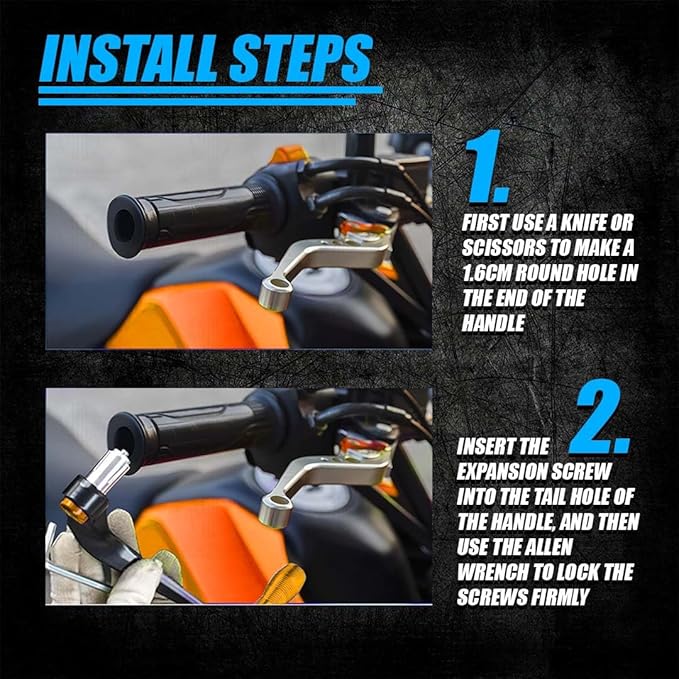 INSTALL STEPS

1.

FIRST USE A KNIFE OR SCISSORS TO MAKE A 1.6CM ROUND HOLE IN THE END OF THE HANDLE

2.

INSERT THE EXPANSION SCREW INTO THE TAIL HOLE OF THE HANDLE, AND THEN USE THE ALLEN WRENCH TO LOCK THE SCREWS FIRMLY