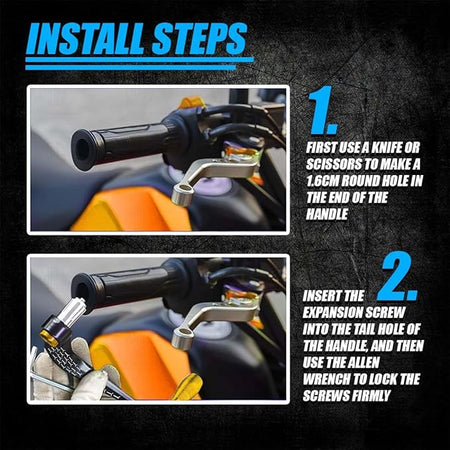 INSTALL STEPS

1.

FIRST USE A KNIFE OR SCISSORS TO MAKE A 1.6CM ROUND HOLE IN THE END OF THE HANDLE

2.

INSERT THE EXPANSION SCREW INTO THE TAIL HOLE OF THE HANDLE, AND THEN USE THE ALLEN WRENCH TO LOCK THE SCREWS FIRMLY