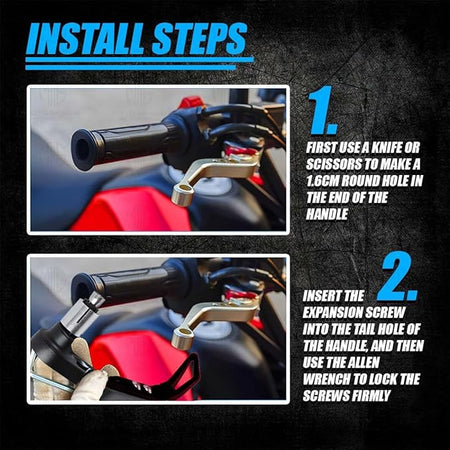 INSTALL STEPS

1.

FIRST USE A KNIFE OR SCISSORS TO MAKE A 1.6CM ROUND HOLE IN THE END OF THE HANDLE

2.

INSERT THE EXPANSION SCREW INTO THE TAIL HOLE OF THE HANDLE, AND THEN USE THE ALLEN WRENCH TO LOCK THE SCREWS FIRMLY