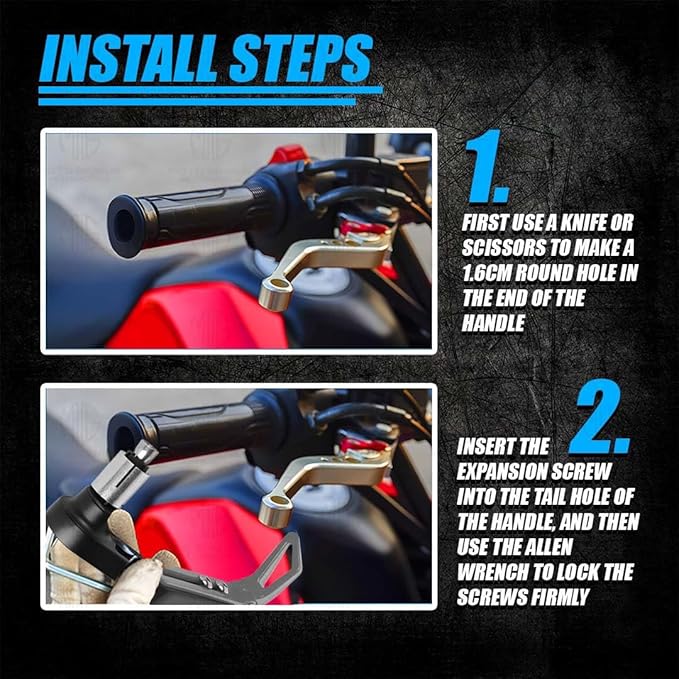 INSTALL STEPS

1.

FIRST USE A KNIFE OR SCISSORS TO MAKE A 1.6CM ROUND HOLE IN THE END OF THE HANDLE

2.

INSERT THE EXPANSION SCREW INTO THE TAIL HOLE OF THE HANDLE, AND THEN USE THE ALLEN WRENCH TO LOCK THE SCREWS FIRMLY