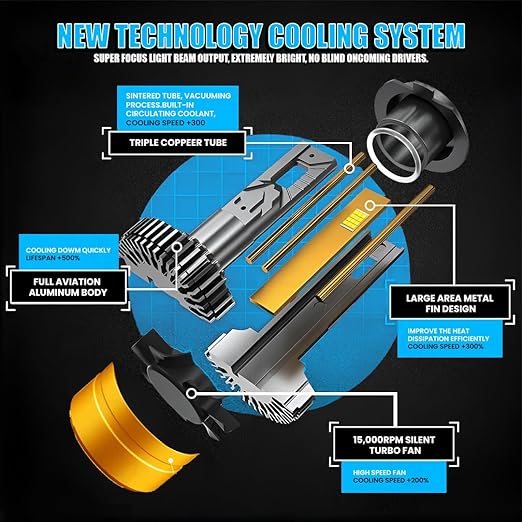 NEW TECHNOLOGY COOLING SYSTEM

SUPER FOCUS LIGHT BEAM OUTPUT, EXTREMELY BRIGHT, NO BLIND ONCOMING DRIVERS.

SINTERED TUBE, VACUUMING PROCESS.BUILT-IN CIRCULATING COOLANT, COOLING SPEED +300

TRIPLE COPPEER TUBE

COOLING DOWM QUICKLY LIFESPAN +500%

FULL AVIATION ALUMINUM BODY

LARGE AREA METAL FIN DESIGN

IMPROVE THE HEAT DISSIPATION EFFICIENTLY COOLING SPEED +300%

15,000RPM SILENT TURBO FAN

HIGH SPEED FAN COOLING SPEED +200%