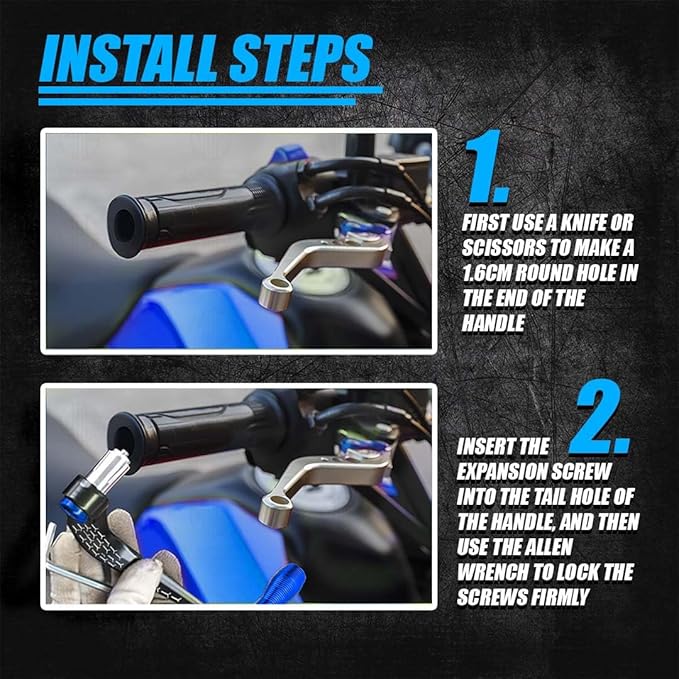 INSTALL STEPS

1.

FIRST USE A KNIFE OR SCISSORS TO MAKE A 1.6CM ROUND HOLE IN THE END OF THE HANDLE

2.

INSERT THE EXPANSION SCREW INTO THE TAIL HOLE OF THE HANDLE, AND THEN USE THE ALLEN WRENCH TO LOCK THE SCREWS FIRMLY