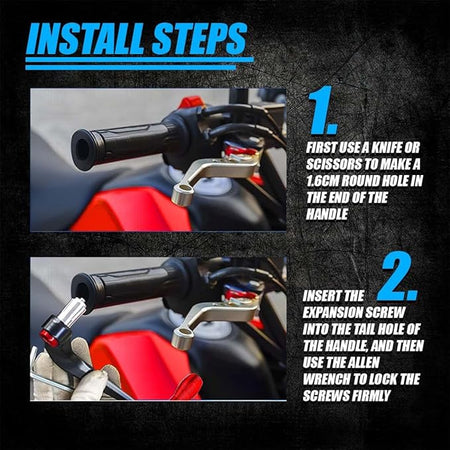 INSTALL STEPS

1.

FIRST USE A KNIFE OR SCISSORS TO MAKE A 1.6CM ROUND HOLE IN THE END OF THE HANDLE

2.

INSERT THE EXPANSION SCREW INTO THE TAIL HOLE OF THE HANDLE, AND THEN USE THE ALLEN WRENCH TO LOCK THE SCREWS FIRMLY