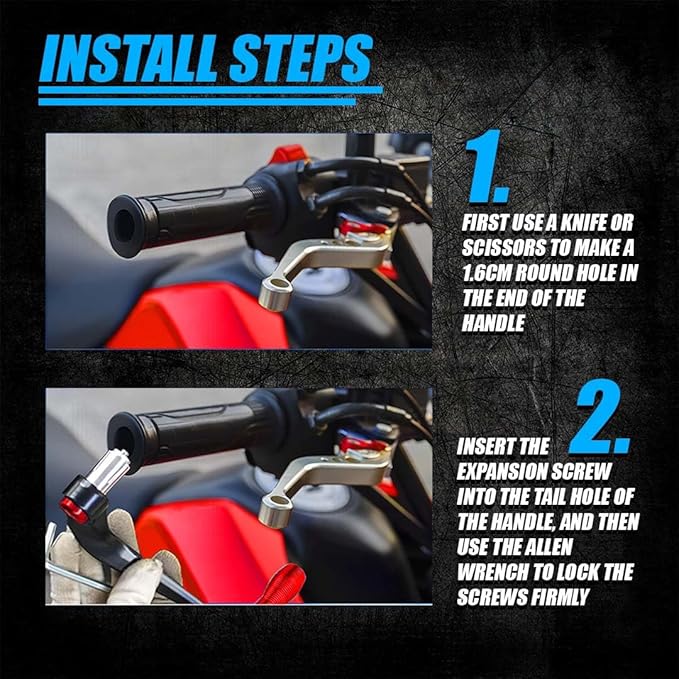 INSTALL STEPS

1.

FIRST USE A KNIFE OR SCISSORS TO MAKE A 1.6CM ROUND HOLE IN THE END OF THE HANDLE

2.

INSERT THE EXPANSION SCREW INTO THE TAIL HOLE OF THE HANDLE, AND THEN USE THE ALLEN WRENCH TO LOCK THE SCREWS FIRMLY