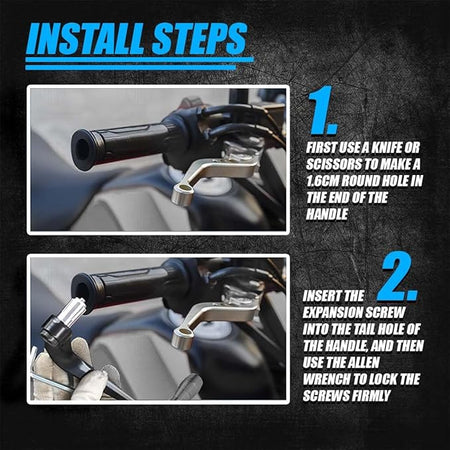 INSTALL STEPS

1.

FIRST USE A KNIFE OR SCISSORS TO MAKE A 1.6CM ROUND HOLE IN THE END OF THE HANDLE

2.

INSERT THE EXPANSION SCREW INTO THE TAIL HOLE OF THE HANDLE, AND THEN USE THE ALLEN WRENCH TO LOCK THE SCREWS FIRMLY