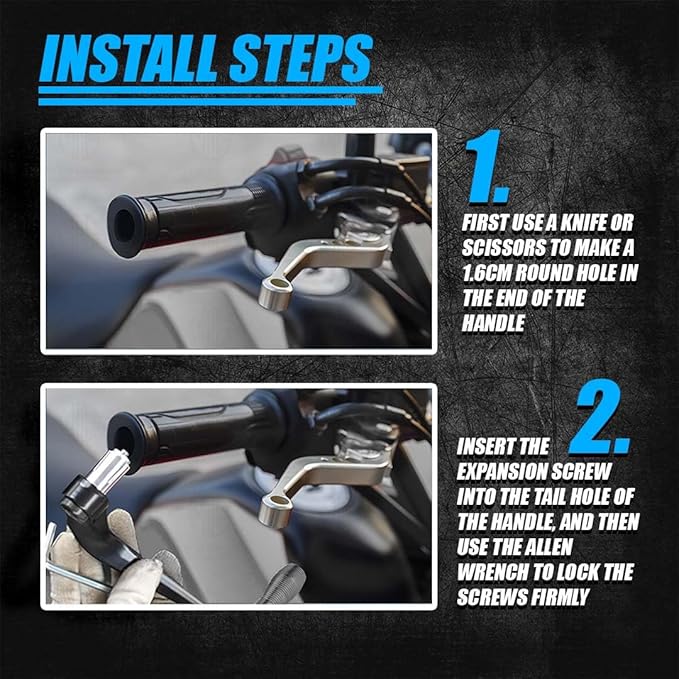 INSTALL STEPS

1.

FIRST USE A KNIFE OR SCISSORS TO MAKE A 1.6CM ROUND HOLE IN THE END OF THE HANDLE

2.

INSERT THE EXPANSION SCREW INTO THE TAIL HOLE OF THE HANDLE, AND THEN USE THE ALLEN WRENCH TO LOCK THE SCREWS FIRMLY