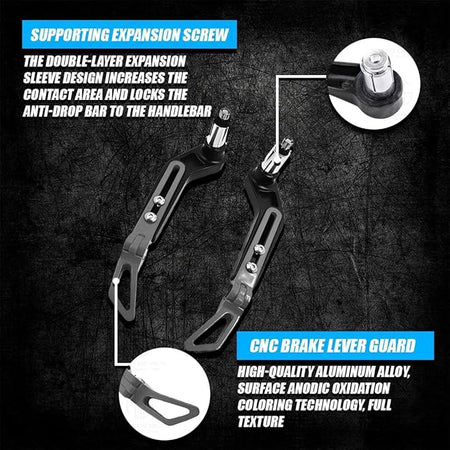 SUPPORTING EXPANSION SCREW

THE DOUBLE-LAYER EXPANSION SLEEVE DESIGN INCREASES THE CONTACT AREA AND LOCKS THE ANTI-DROP BAR TO THE HANDLEBAR

CNC BRAKE LEVER GUARD

HIGH-QUALITY ALUMINUM ALLOY, SURFACE ANODIC OXIDATION COLORING TECHNOLOGY, FULL TEXTURE