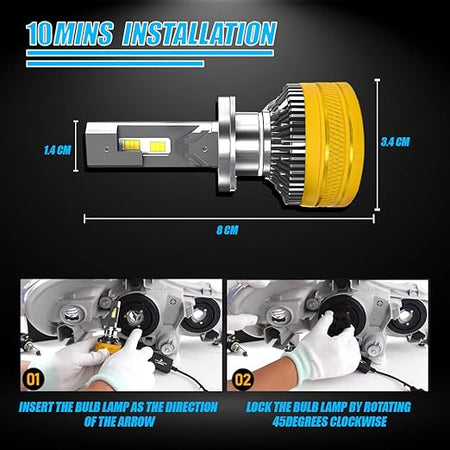 10MINS INSTALLATION

1.4 CM

3.4 CM

8 CM

01

INSERT THE BULB LAMP AS THE DIRECTION OF THE ARROW

02

LOCK THE BULB LAMP BY ROTATING 45DEGREES CLOCKWISE