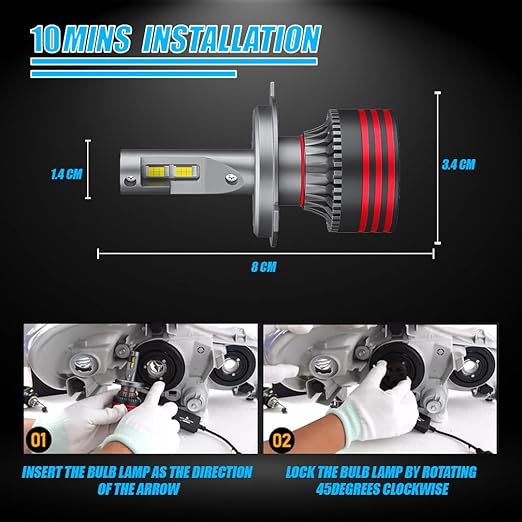 10MINS INSTALLATION

1.4 CM

3.4 CM

8 CM

01

INSERT THE BULB LAMP AS THE DIRECTION OF THE ARROW

02

LOCK THE BULB LAMP BY ROTATING 45DEGREES CLOCKWISE